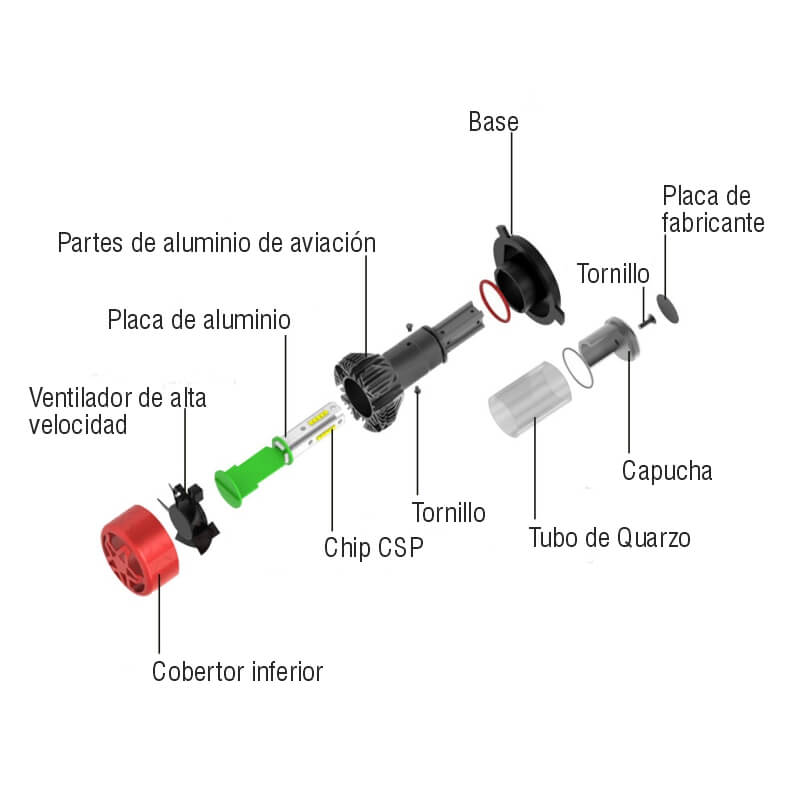 Base

Placa de fabricante

Partes de aluminio de aviación

Tornillo

Placa de aluminio

Ventilador de alta velocidad

Capucha

Tornillo

Tubo de Quarzo

Chip CSP

Cobertor inferior